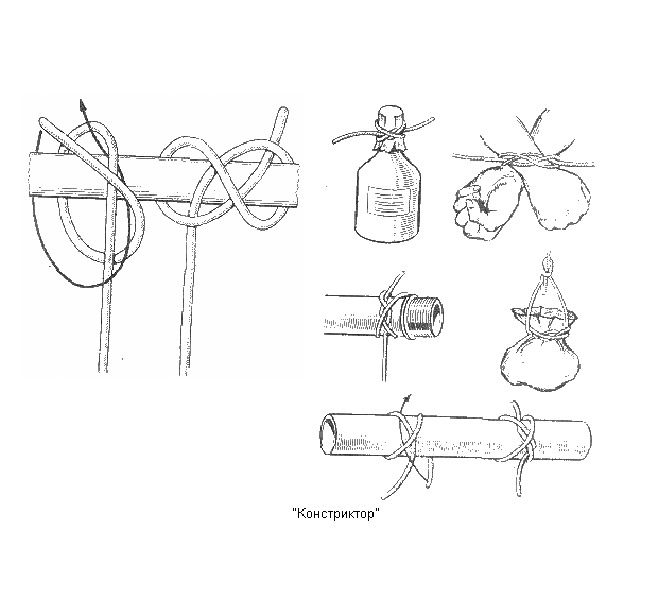 "Констриктор"